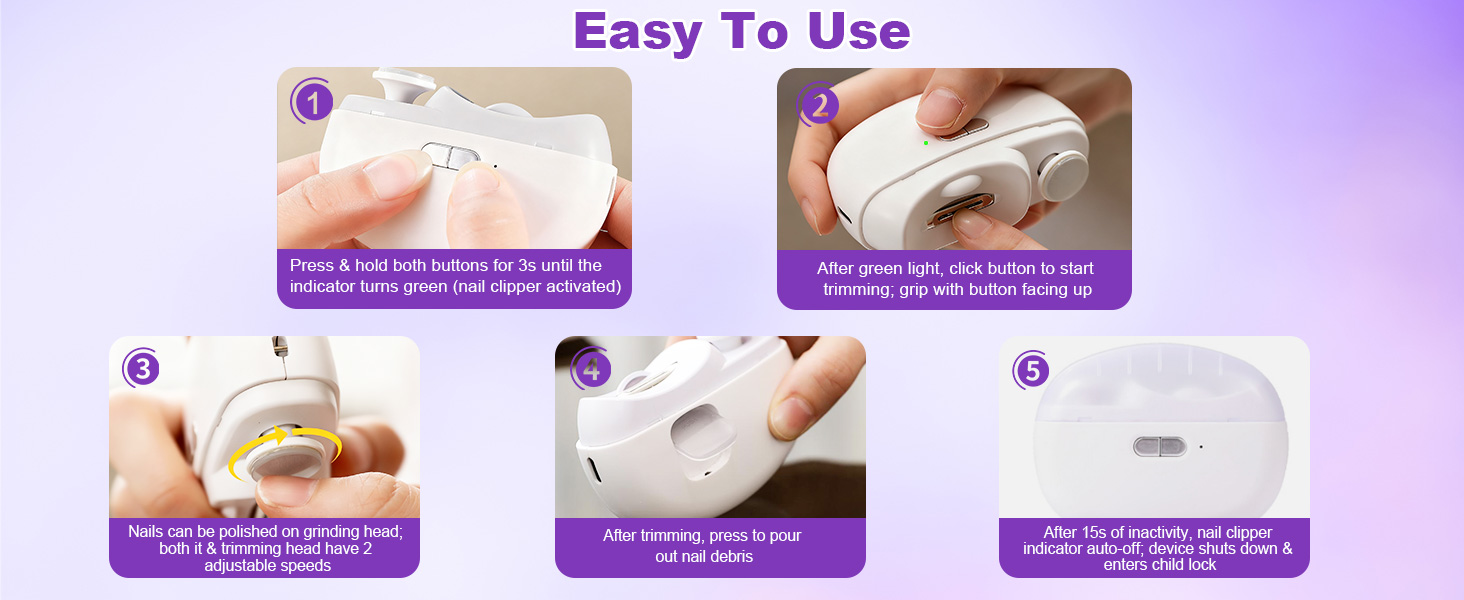 Easy To Use

1
Press & hold both buttons for 3s until the indicator turns green (nail clipper activated)

2
After green light, click button to start trimming; grip with button facing up

3
Nails can be polished on grinding head; both it & trimming head have 2 adjustable speeds

4
After trimming, press to pour out nail debris

5
After 15s of inactivity, nail clipper indicator auto-off; device shuts down & enters child lock