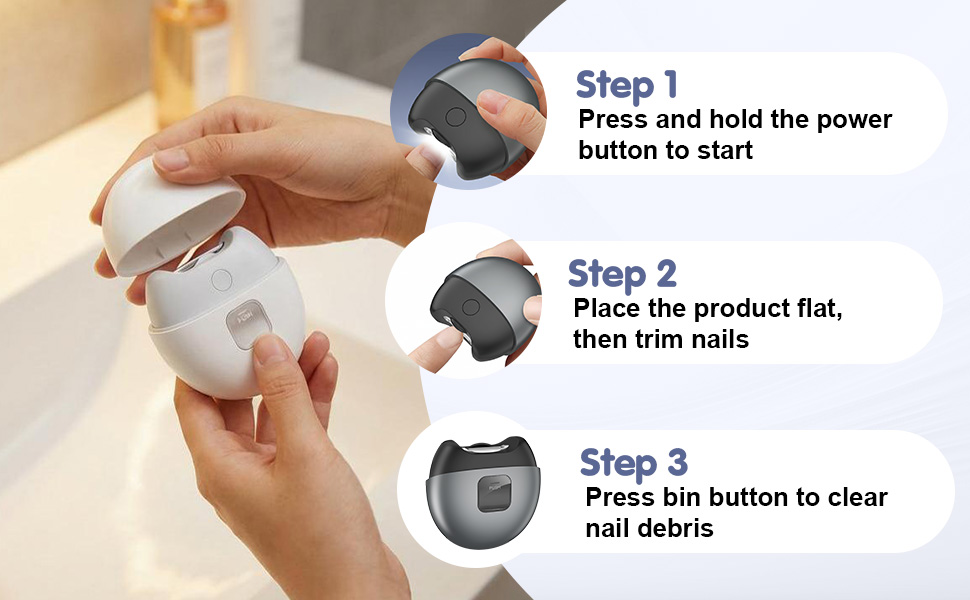 Step 1
Press and hold the power button to start

Step 2
Place the product flat, then trim nails

Step 3
Press bin button to clear nail debris