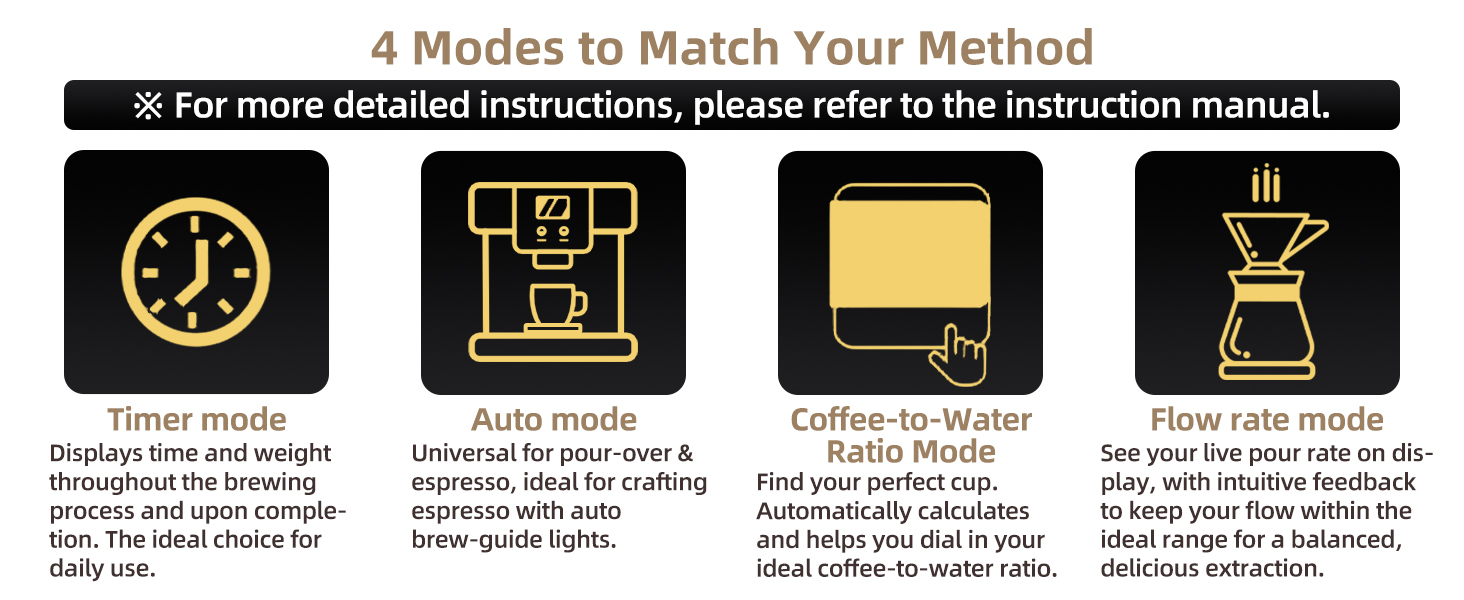 4 Modes to Match Your Method

※ For more detailed instructions, please refer to the instruction manual.

Timer mode
Displays time and weight throughout the brewing process and upon completion. The ideal choice for daily use.

Auto mode
Universal for pour-over & espresso, ideal for crafting espresso with auto brew-guide lights.

Coffee-to-Water Ratio Mode
Find your perfect cup. Automatically calculates and helps you dial in your ideal coffee-to-water ratio.

Flow rate mode
See your live pour rate on display, with intuitive feedback to keep your flow within the ideal range for a balanced, delicious extraction.